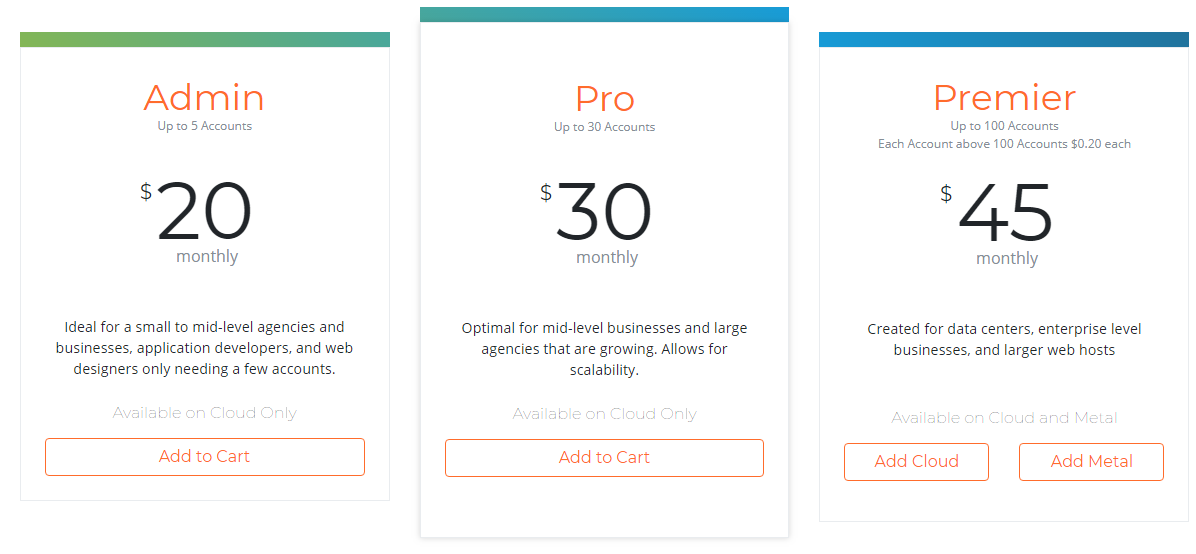 Admin
Up to 5 Accounts

$ 20
monthly

Ideal for a small to mid-level agencies and businesses, application developers, and web designers only needing a few accounts.

Available on Cloud Only

Add to Cart

Pro
Up to 30 Accounts

$ 30
monthly

Optimal for mid-level businesses and large agencies that are growing. Allows for scalability.

Available on Cloud Only

Add to Cart

Premier
Up to 100 Accounts
Each Account above 100 Accounts $0.20 each

$ 45
monthly

Created for data centers, enterprise level businesses, and larger web hosts

Available on Cloud and Metal

Add Cloud

Add Metal